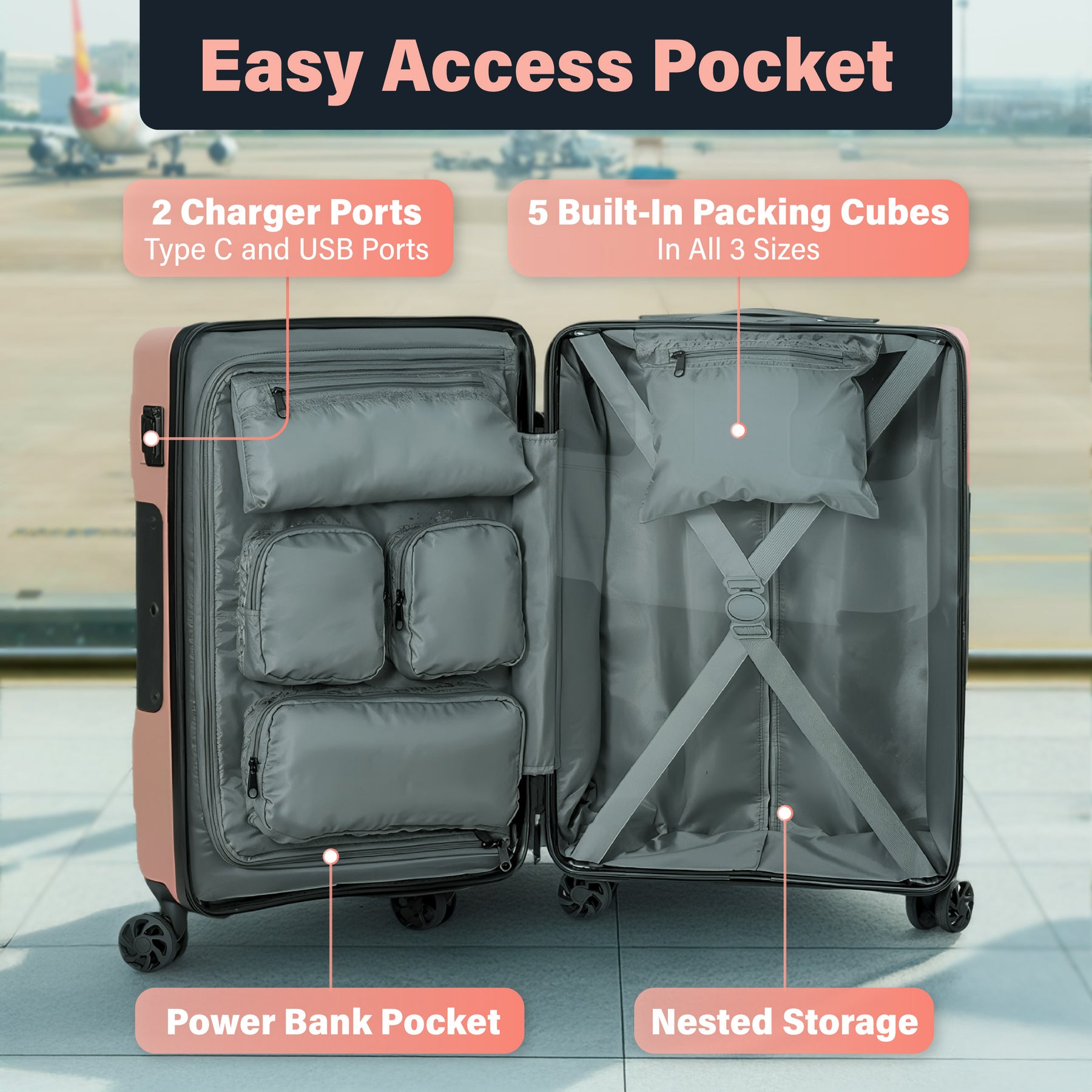 Easy Access Pocket

2 Charger Ports
Type C and USB Ports

5 Built-In Packing Cubes
In All 3 Sizes

Power Bank Pocket

Nested Storage