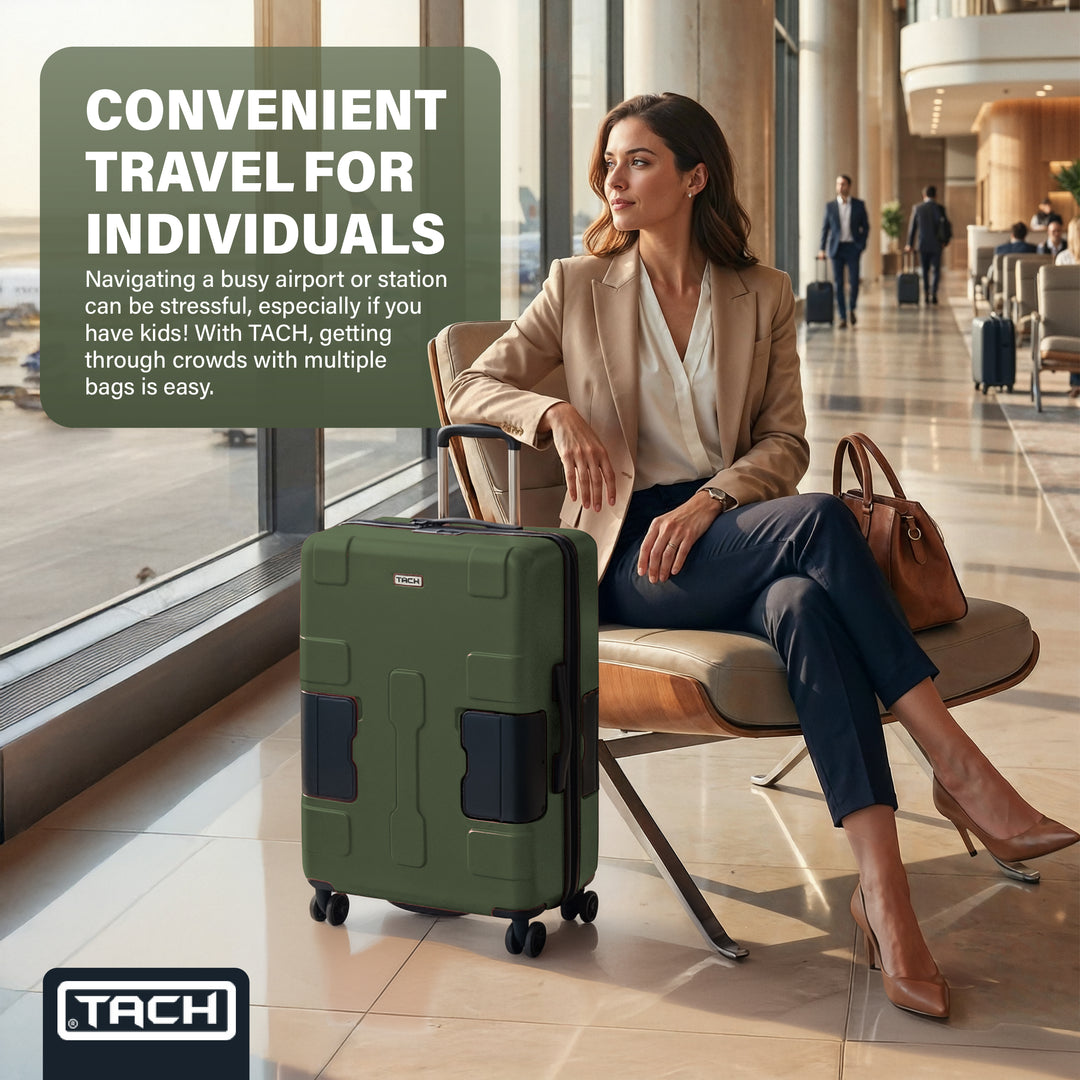 CONVENIENT TRAVEL FOR INDIVIDUALS

Navigating a busy airport or station can be stressful, especially if you have kids! With TACH, getting through crowds with multiple bags is easy.

TACH

TACH