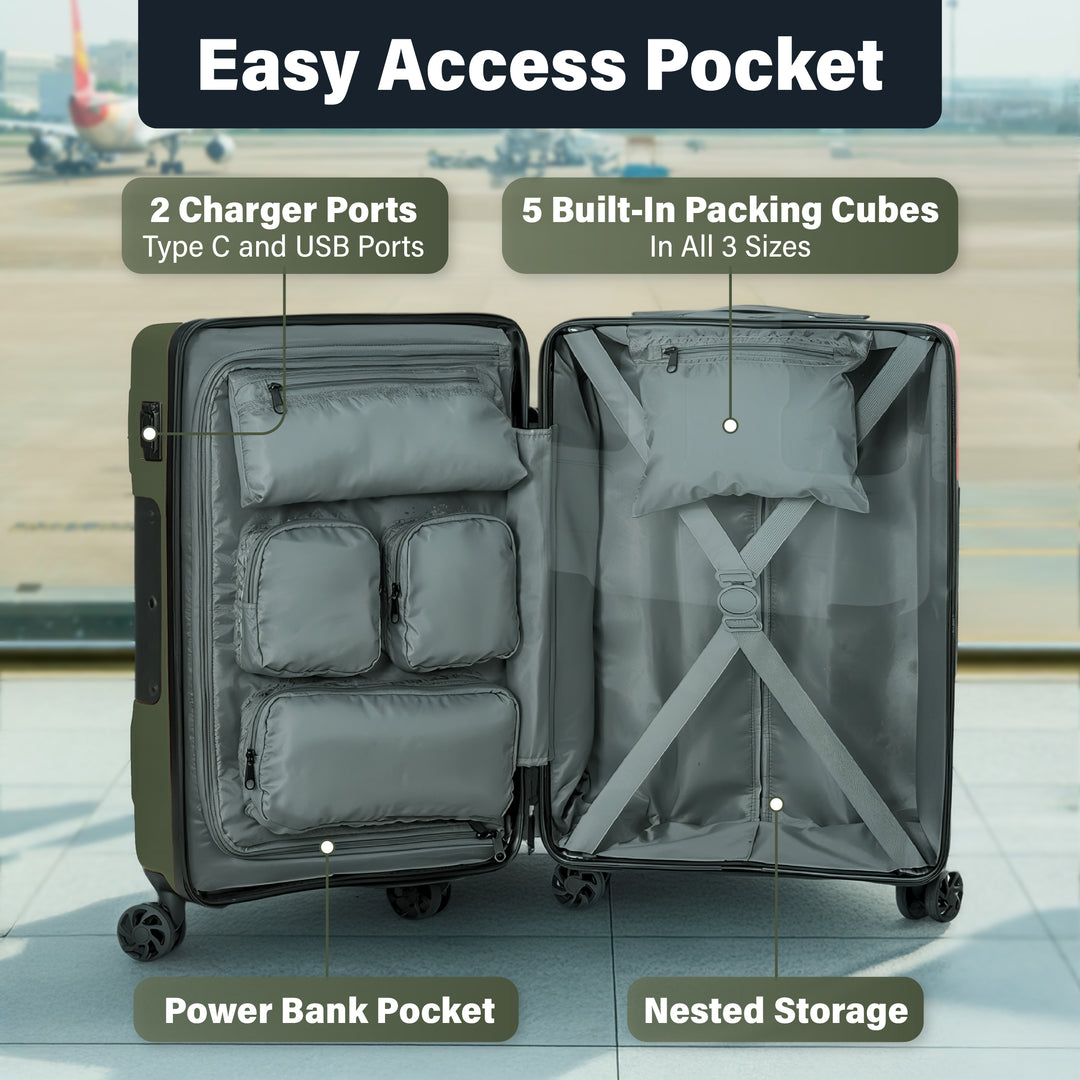 Easy Access Pocket

2 Charger Ports
Type C and USB Ports

5 Built-In Packing Cubes
In All 3 Sizes

Power Bank Pocket

Nested Storage