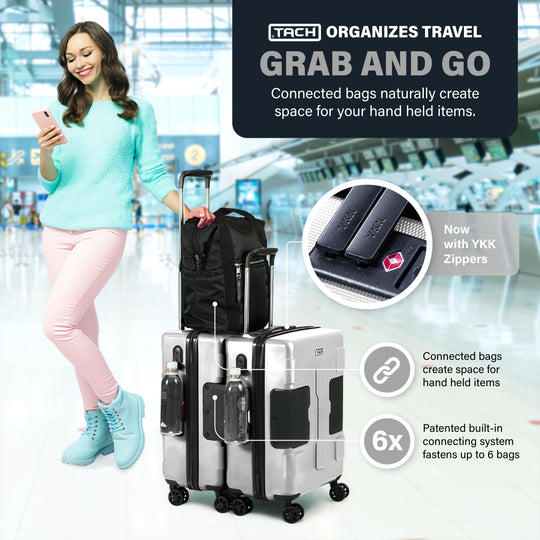 TACH ORGANIZES TRAVEL
GRAB AND GO
Connected bags naturally create space for your hand held items.

YKK YKK

Now with YKK Zippers

TACH

Connected bags create space for hand held items

6x

Patented built-in connecting system fastens up to 6 bags