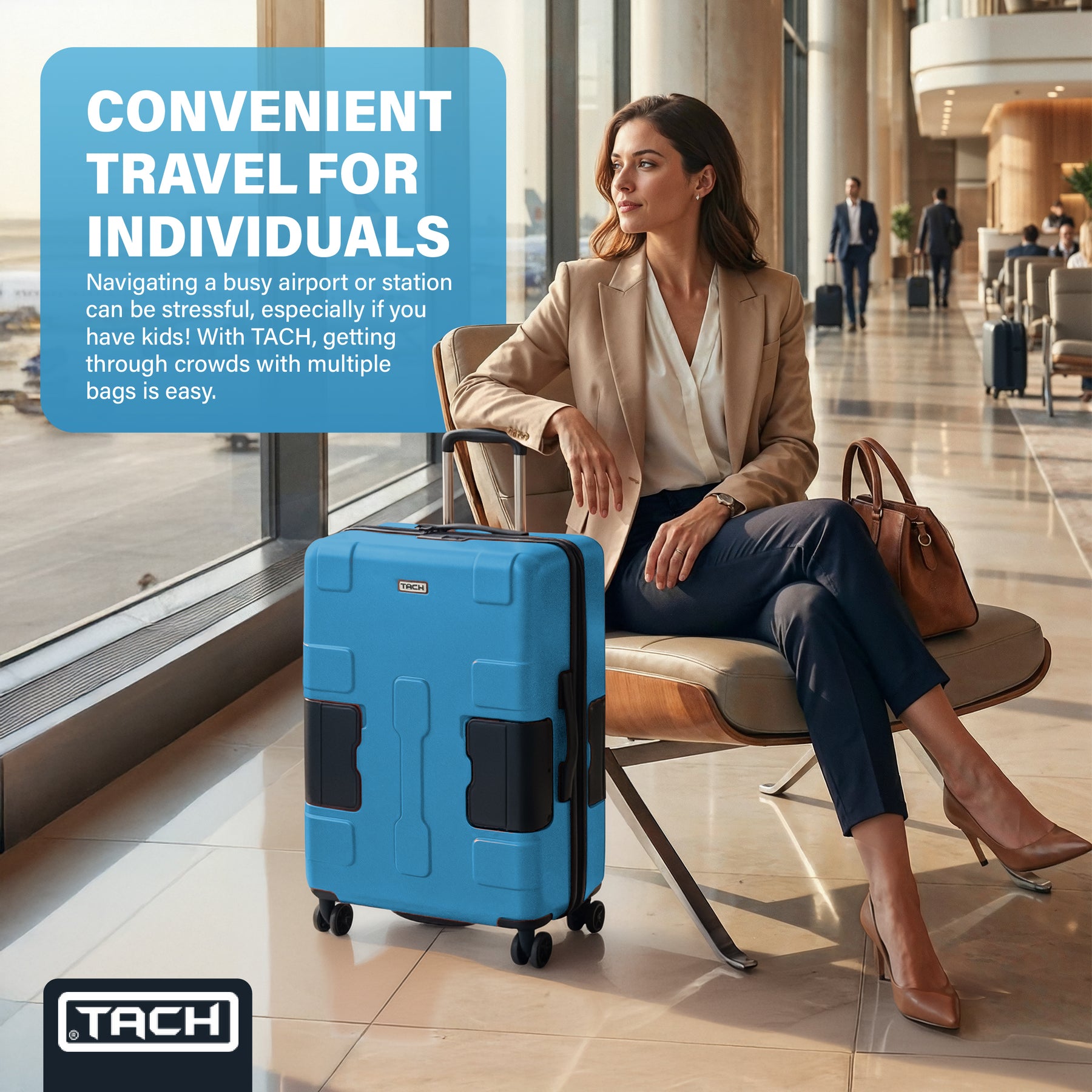 CONVENIENT TRAVEL FOR INDIVIDUALS

Navigating a busy airport or station can be stressful, especially if you have kids! With TACH, getting through crowds with multiple bags is easy.

TACH

TACH