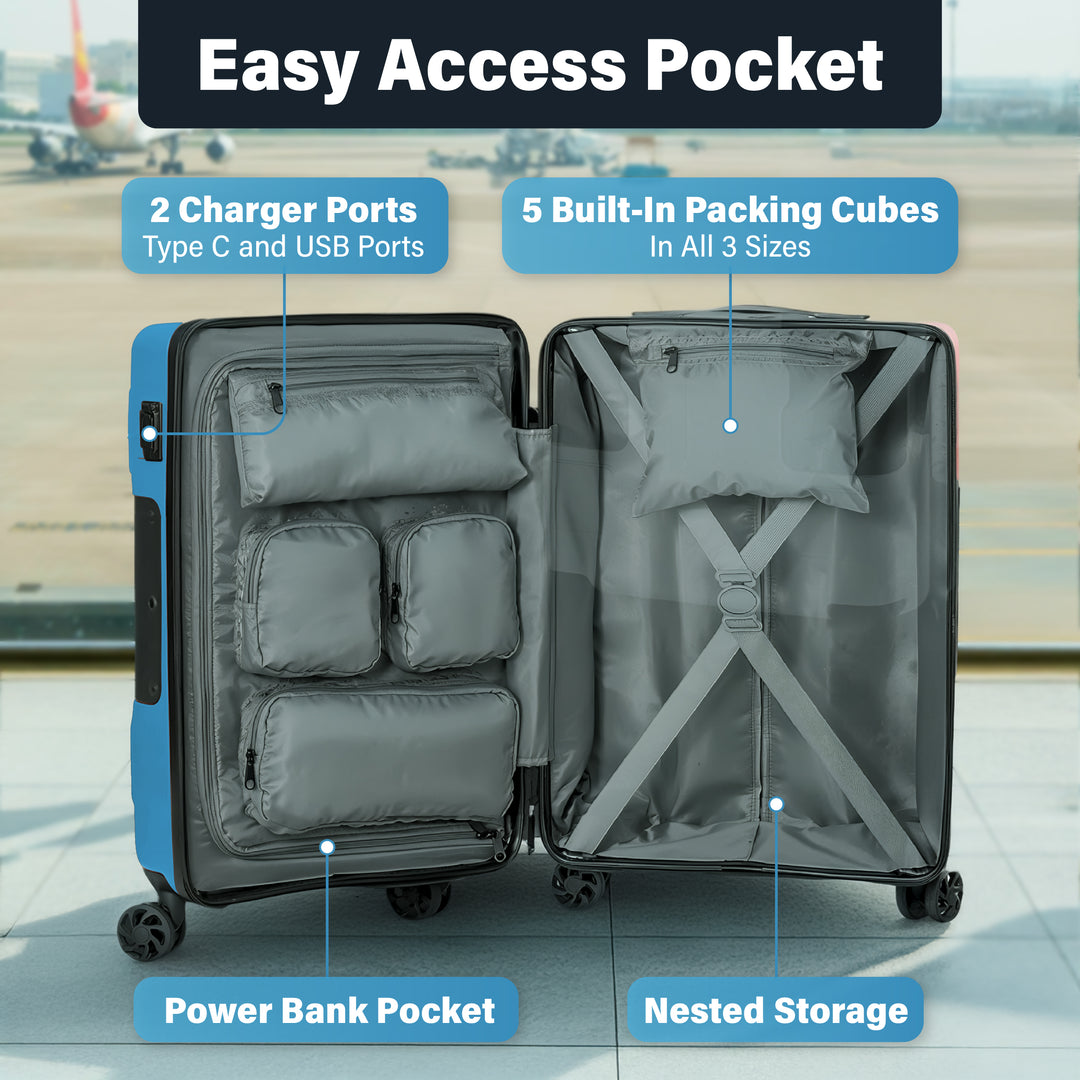 Easy Access Pocket

2 Charger Ports
Type C and USB Ports

5 Built-In Packing Cubes
In All 3 Sizes

Power Bank Pocket

Nested Storage