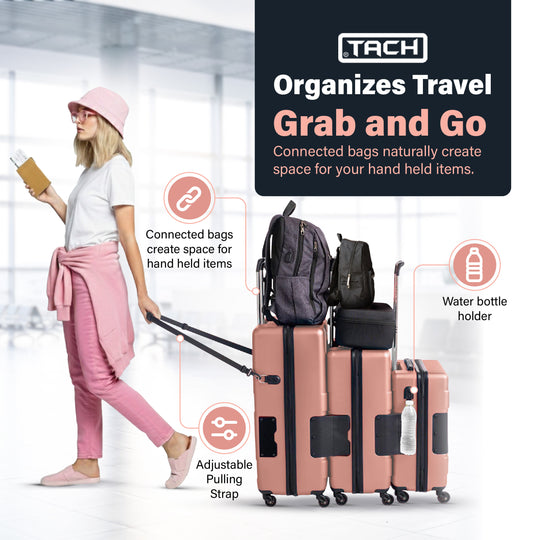 TACH

Organizes Travel

Grab and Go

Connected bags naturally create space for your hand held items.

Connected bags create space for hand held items

Water bottle holder

Adjustable Pulling Strap