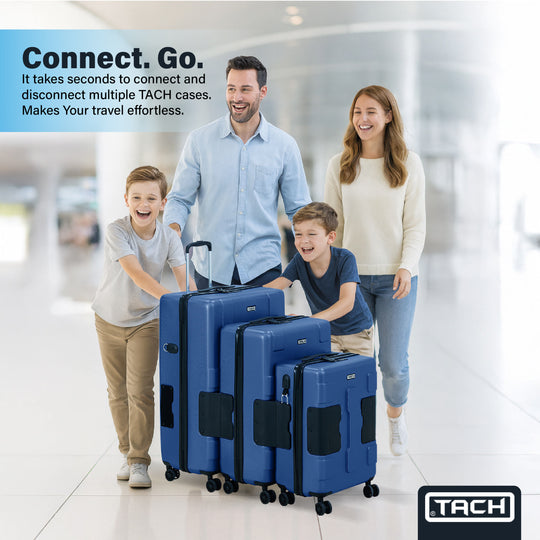 Connect. Go.
It takes seconds to connect and disconnect multiple TACH cases. Makes Your travel effortless.

TACH