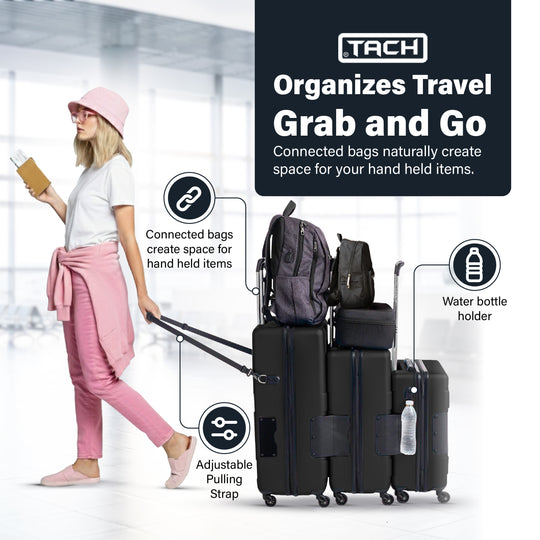 TACH

Organizes Travel
Grab and Go

Connected bags naturally create space for your hand held items.

Connected bags create space for hand held items

Water bottle holder

Adjustable Pulling Strap