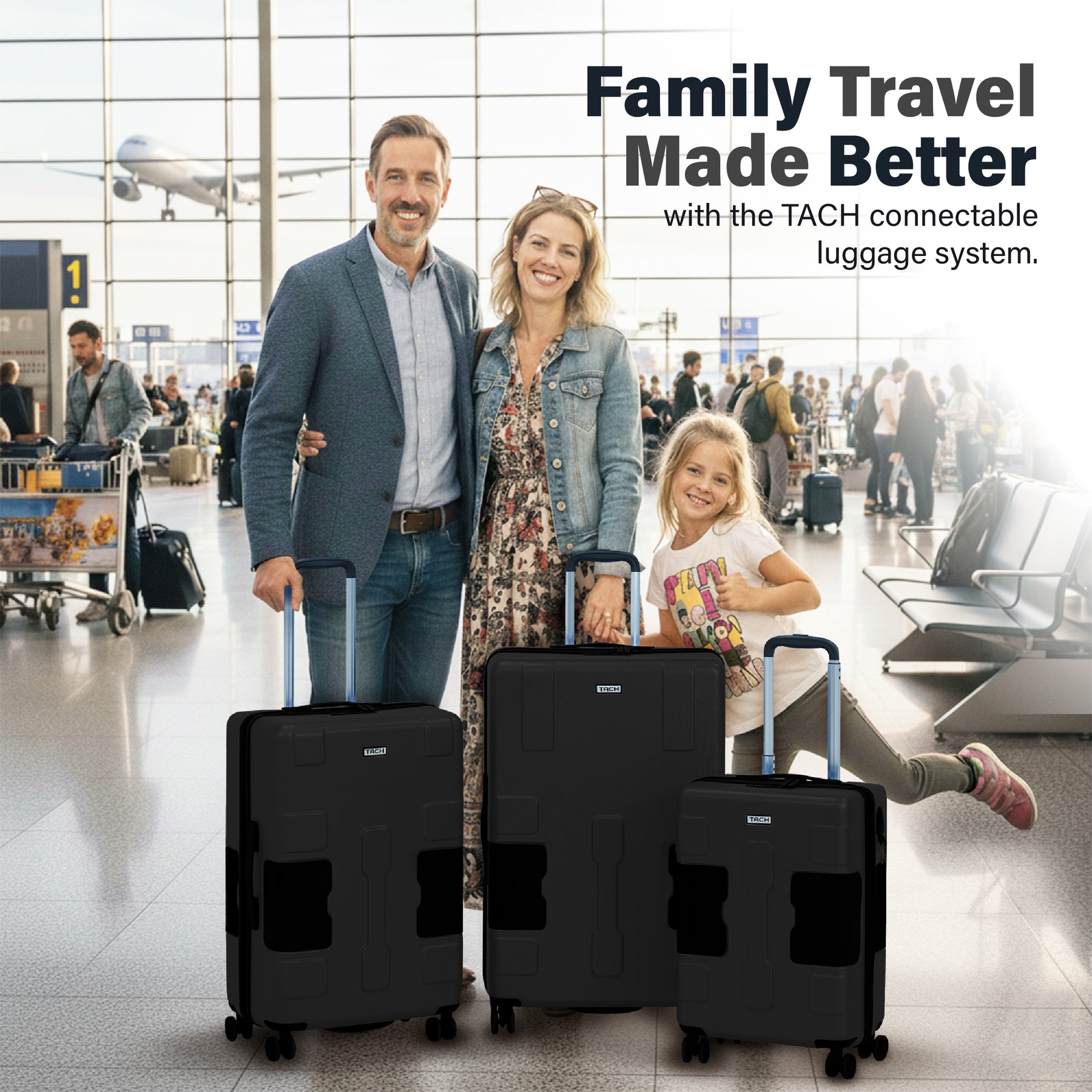 Family Travel Made Better
with the TACH connectable luggage system.

1

TACH

TACH

TACH