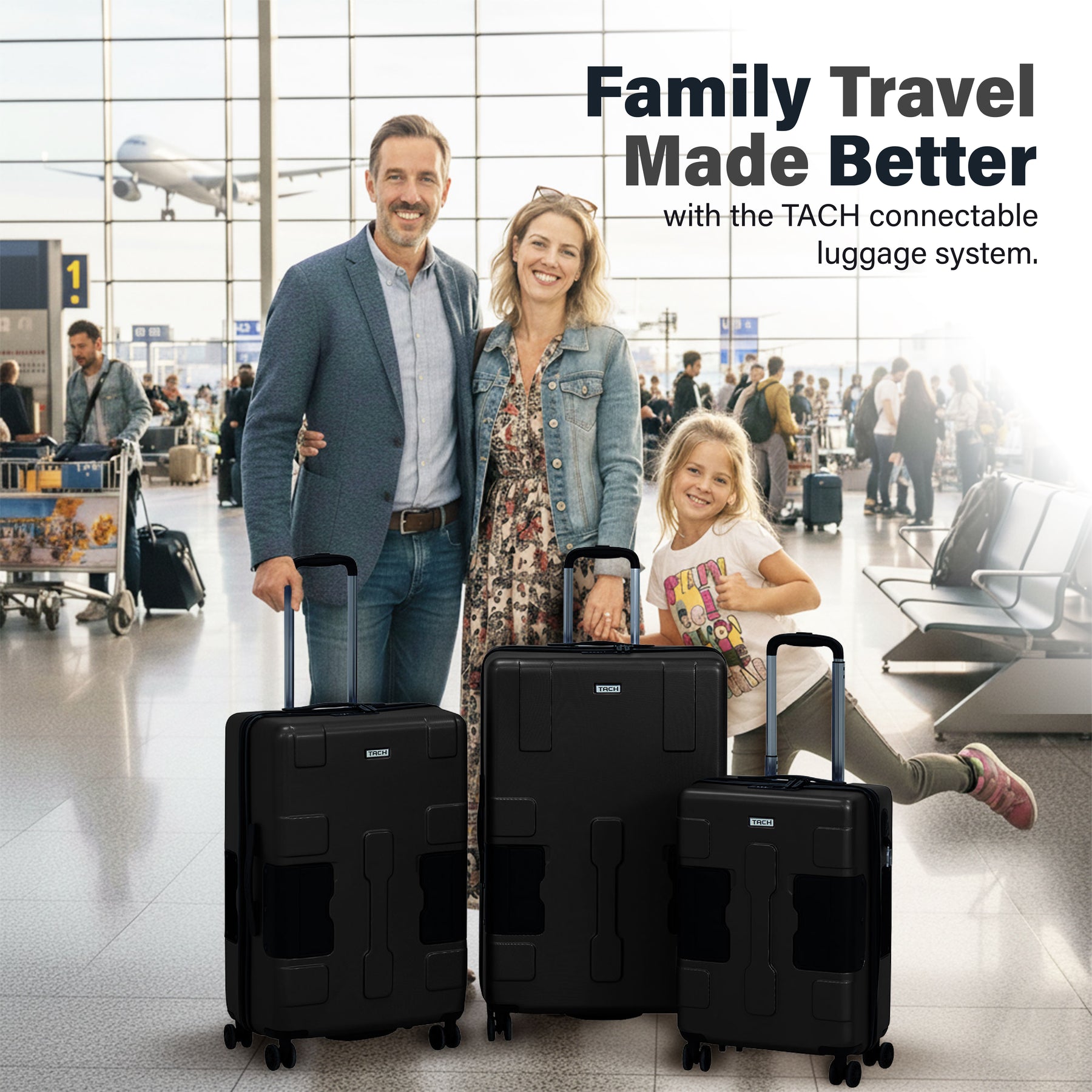 Family Travel Made Better
with the TACH connectable luggage system.

1

TACH

TACH

TACH