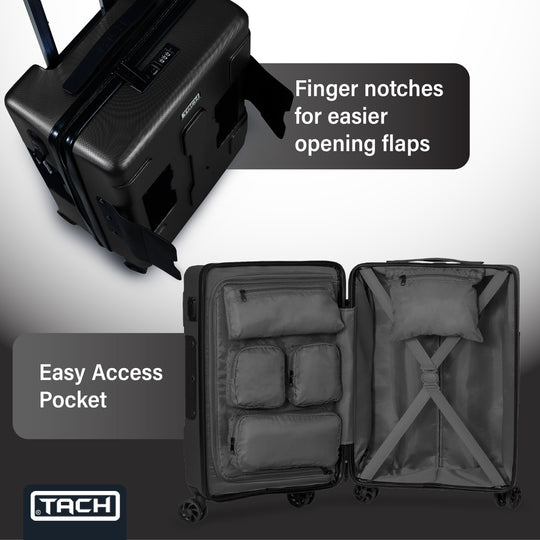 Finger notches for easier opening flaps

Easy Access Pocket

TACH